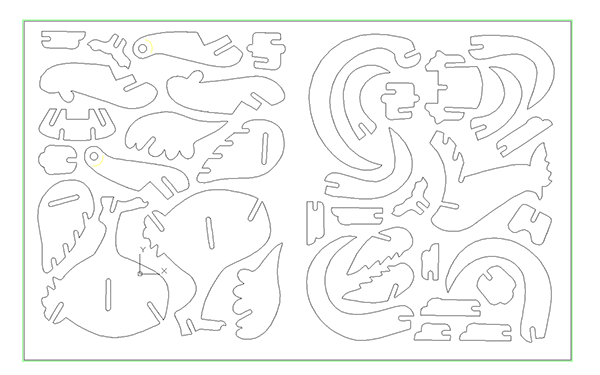 Y
X